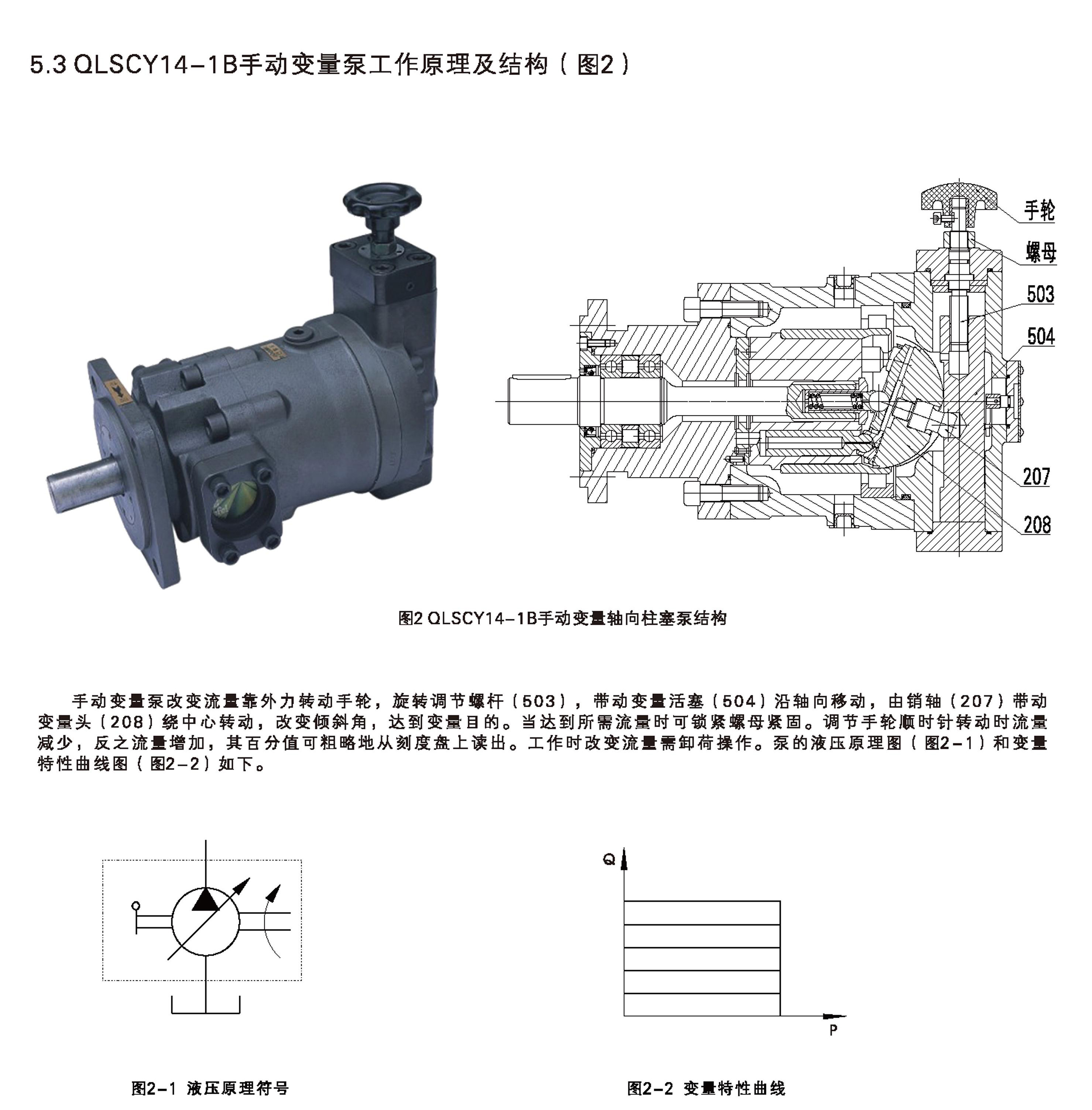 5.3 QLSCY14-1B手动变量泵工作原理及结构（图2）

手轮
螺母
503
504
207
208

图2 QLSCY14-1B手动变量轴向柱塞泵结构

手动变量泵改变流量靠外力转动手轮，旋转调节螺杆（503），带动变量活塞（504）沿轴向移动，由销轴（207）带动变量头（208）绕中心转动，改变倾斜角，达到变量目的。当达到所需流量时可锁紧螺母紧固。调节手轮顺时针转动时流量减少，反之流量增加，其百分值可粗略地从刻度盘上读出。工作时改变流量需卸荷操作。泵的液压原理图（图2-1）和变量特性曲线图（图2-2）如下。

Q
P

图2-1 液压原理符号

图2-2 变量特性曲线